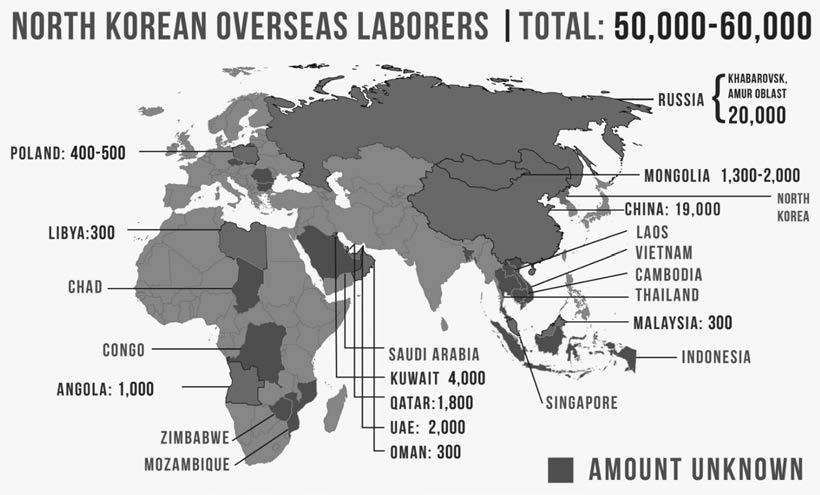 NORTH KOREAN OVERSEAS LABORERS | TOTAL: 50,000-60,000

RUSSIA { KHABAROVSK, AMUR OBLAST 20,000

POLAND: 400-500

MONGOLIA 1,300-2,000

NORTH KOREA

CHINA: 19,000

LIBYA:300

LAOS

VIETNAM

CAMBODIA

THAILAND

CHAD

MALAYSIA: 300

CONGO

INDONESIA

SAUDI ARABIA

KUWAIT 4,000

ANGOLA: 1,000

QATAR:1,800

SINGAPORE

UAE: 2,000

ZIMBABWE

OMAN: 300

MOZAMBIQUE

AMOUNT UNKNOWN